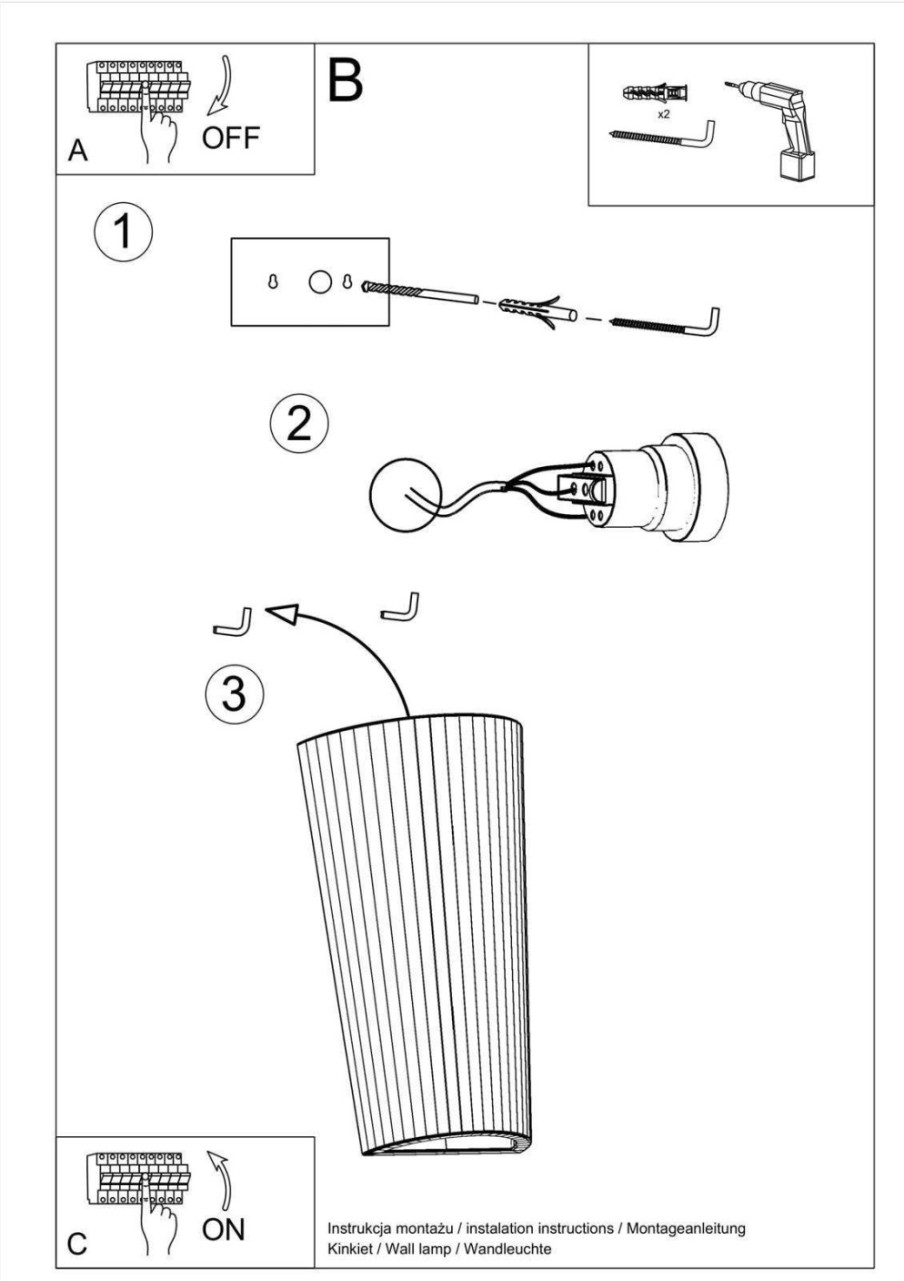 A

OFF

B

x2

1

2

3

C

ON

Instrukcja montażu / instalation instructions / Montageanleitung
Kinkiet / Wall lamp / Wandleuchte