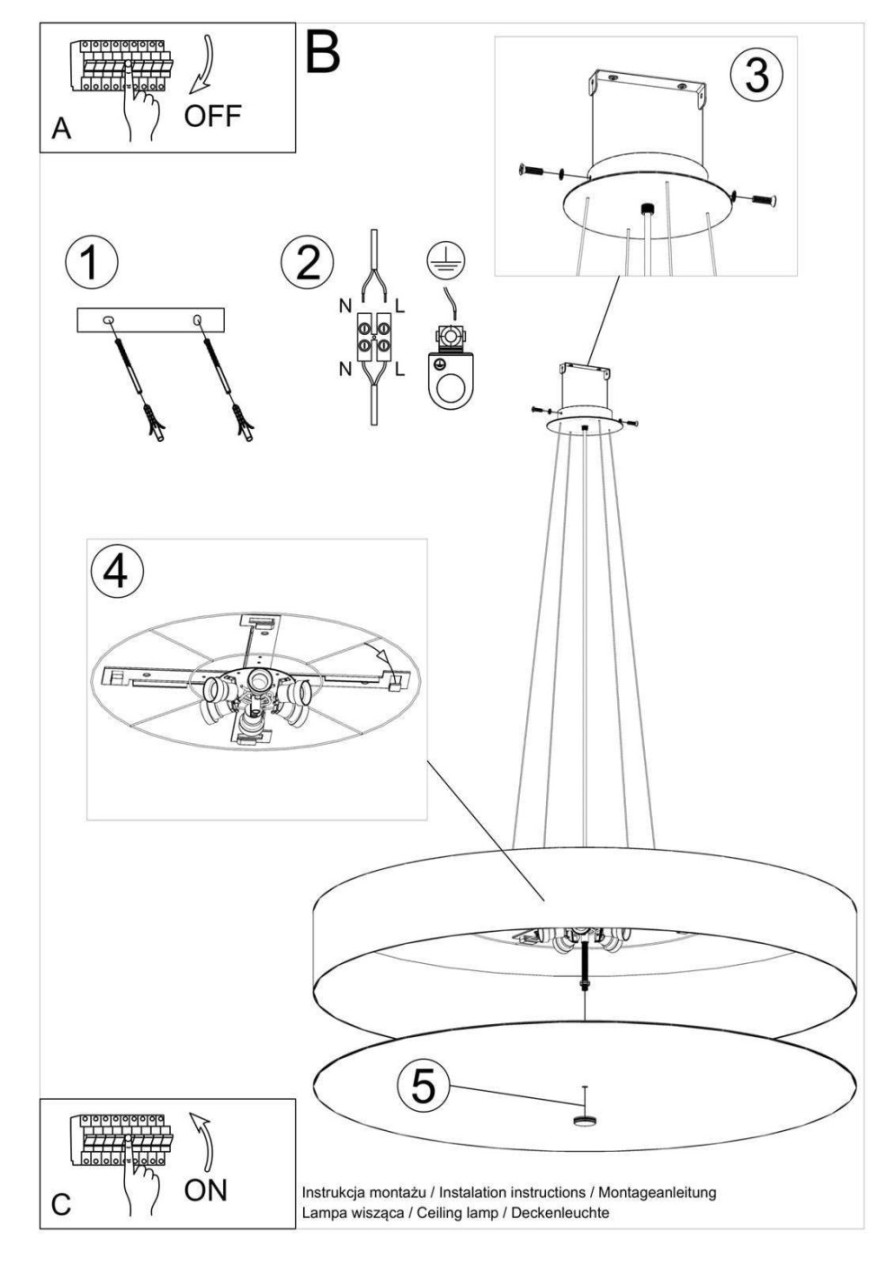 A
OFF

B

3

1

2

N L
N L

4

5

C
ON

Instrukcja montażu / Instalation instructions / Montageanleitung
Lampa wisząca / Ceiling lamp / Deckenleuchte