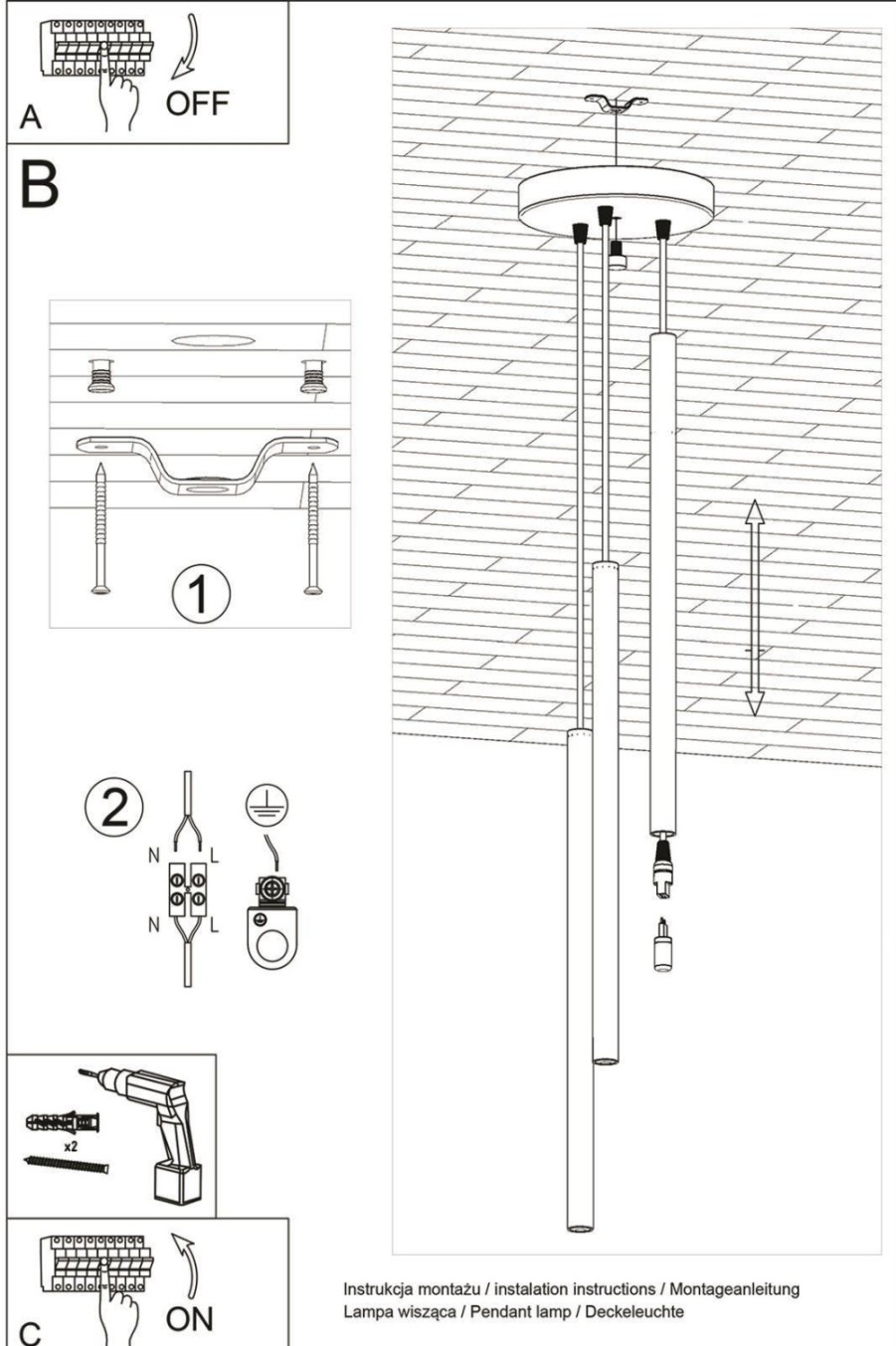 A
OFF

B

1

2
N L
N L

x2

C
ON

Instrukcja montażu / instalation instructions / Montageanleitung
Lampa wisząca / Pendant lamp / Deckeleuchte