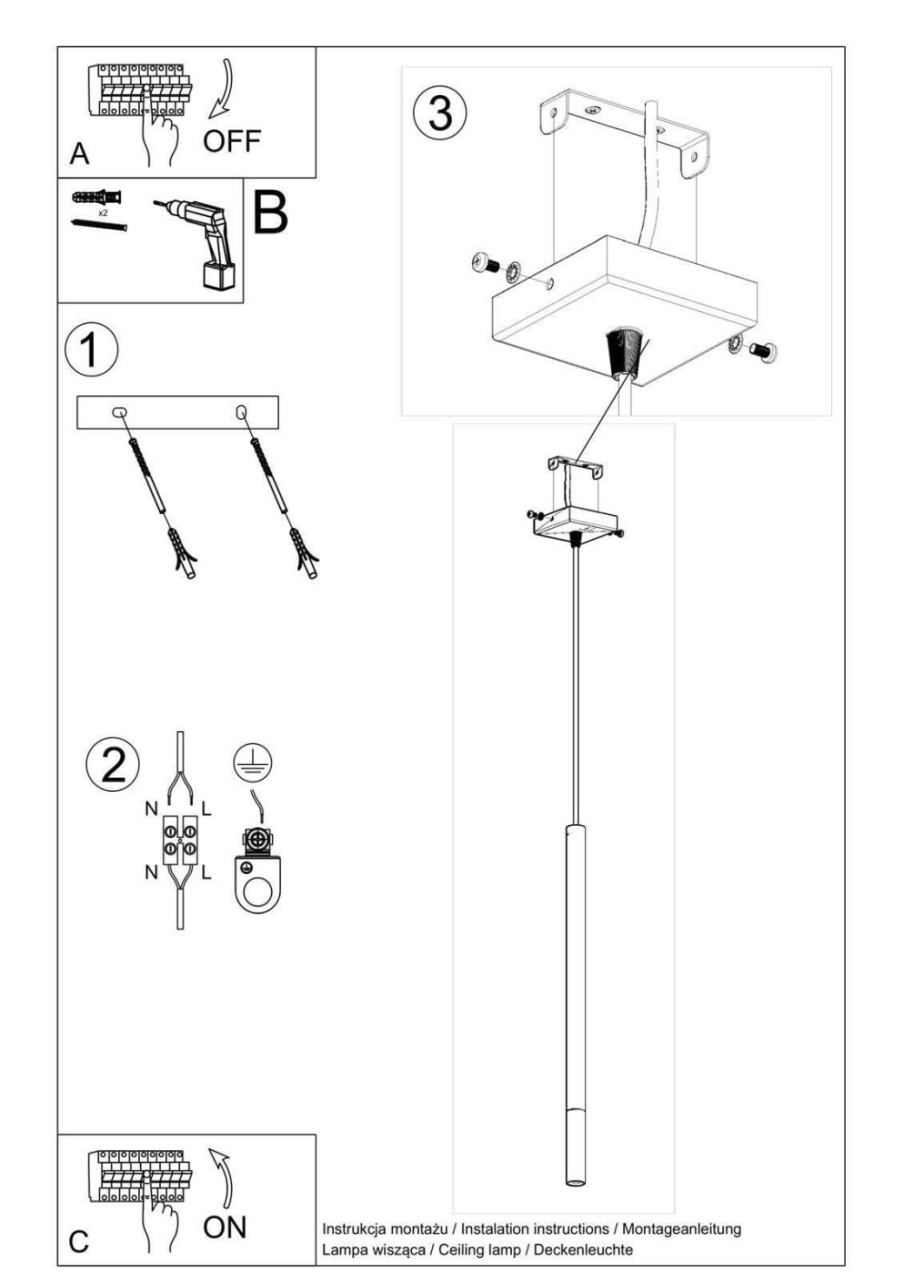 A
OFF

x2
B

1

3

2
N L
N L

C
ON

Instrukcja montażu / Instalation instructions / Montageanleitung
Lampa wisząca / Ceiling lamp / Deckenleuchte